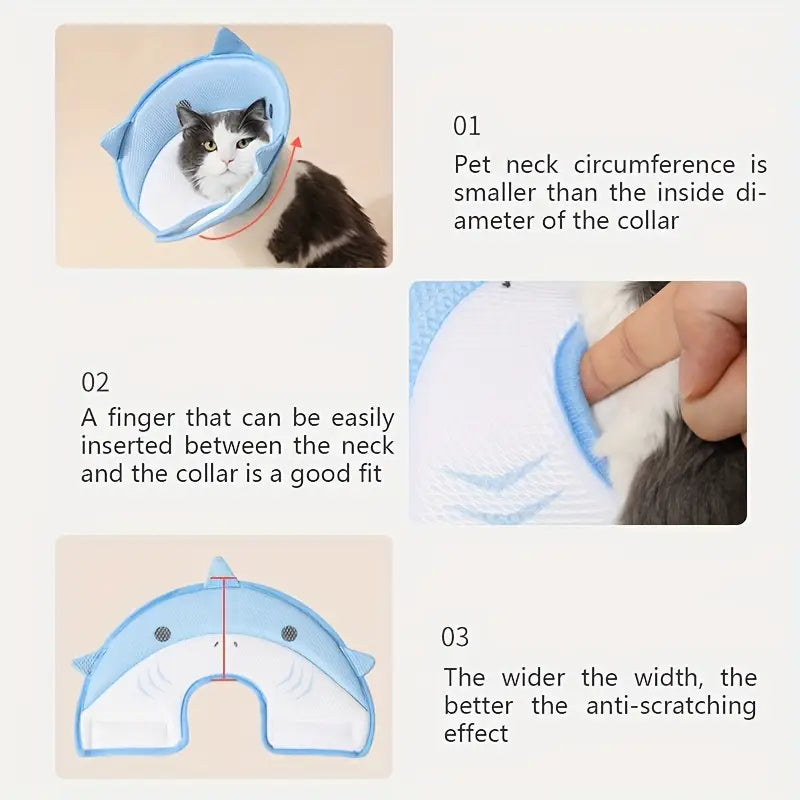 01

Pet neck circumference is smaller than the inside diameter of the collar

02

A finger that can be easily inserted between the neck and the collar is a good fit

03

The wider the width, the better the anti-scratching effect